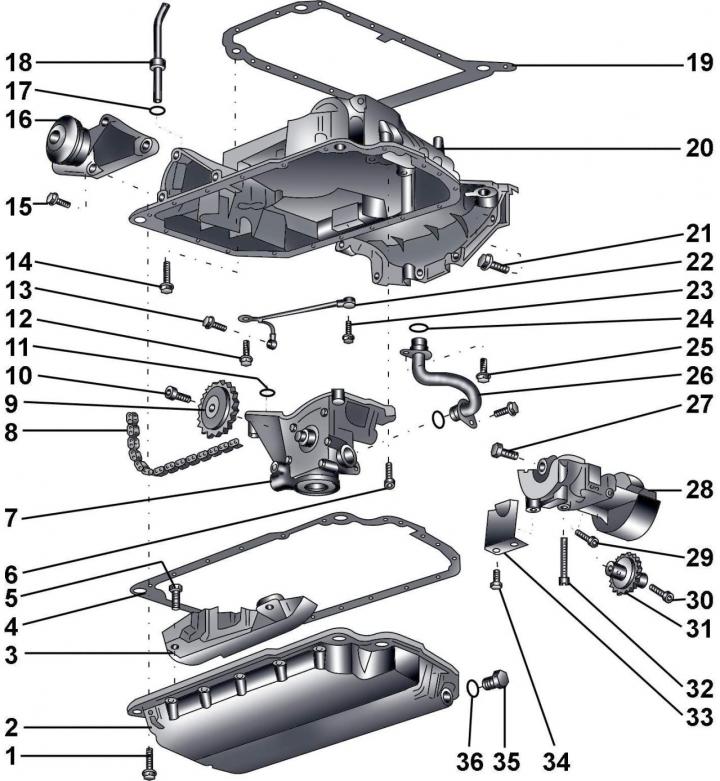 18
17
16
15
14
13
12
11
10
9
8
7
6
5
4
3
2
1
19
20
21
22
23
24
25
26
27
28
29
30
31
32
33
36
35
34