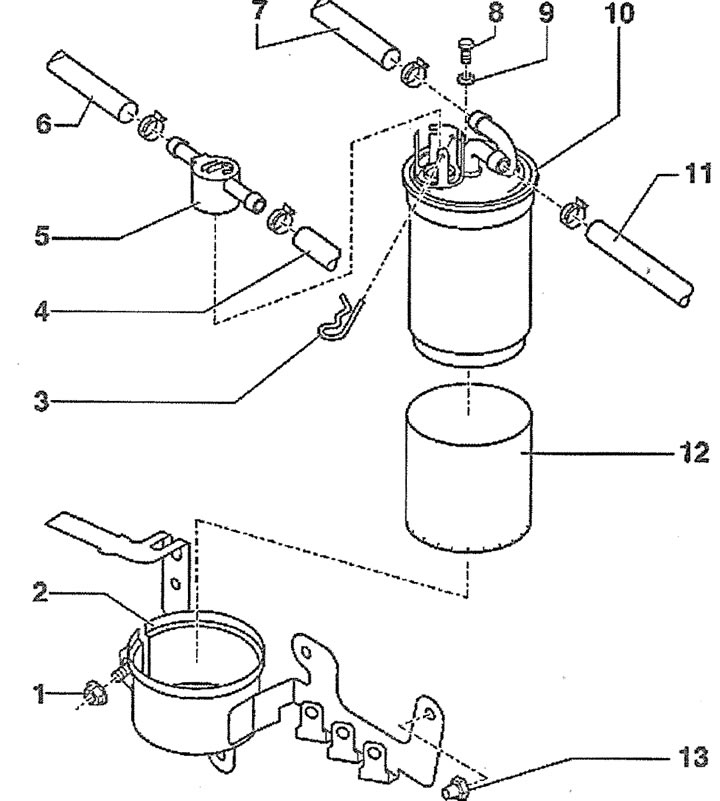 7
8
9
10
6
11
5
4
3
12
2
1
13