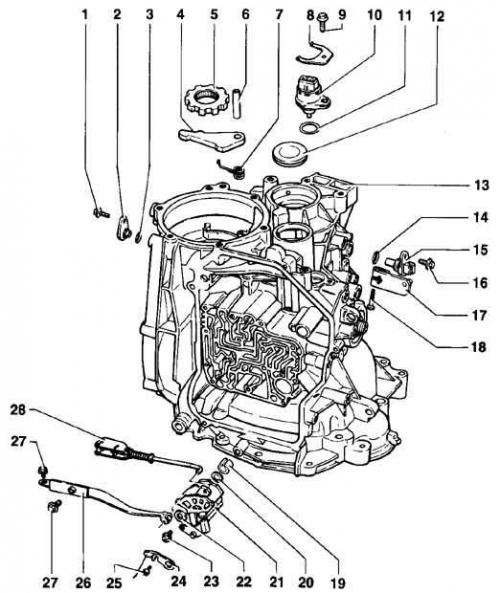 1 2 3 4 5 6 7 8 9 10 11 12

13

14

15

16

17

18

28

27

27 26 25 24 23 22 21 20 19