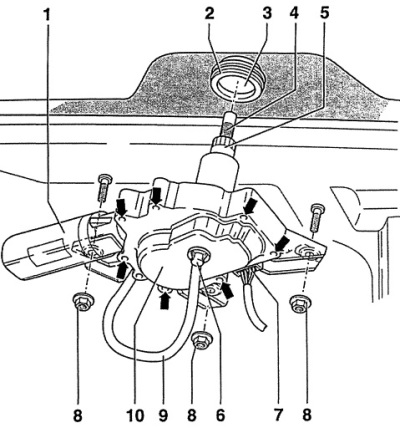 1 2 3 4 5

8 10 9 8 6 7 8