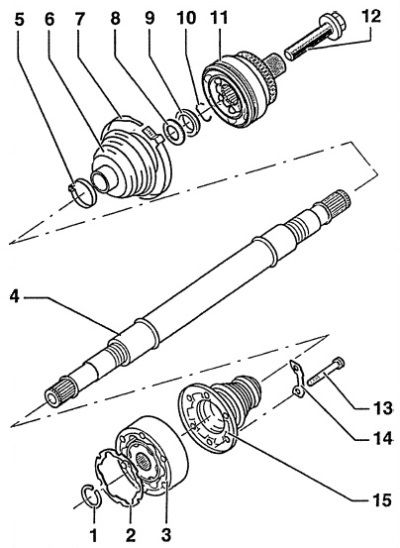 5 6 7 8 9 10 11 12

4

13

14

15

1 2 3