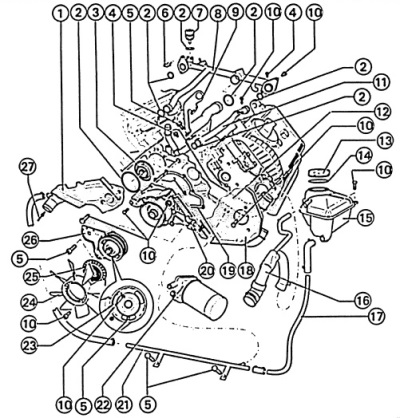 1 2 3 4 5 2 6 2 7 8 9 2 10 4 10
2
11
2
12
10
13
14
10
15
27
26
5
25
24
10
23
10
20 19 18
16
17
10 5 22 21 5