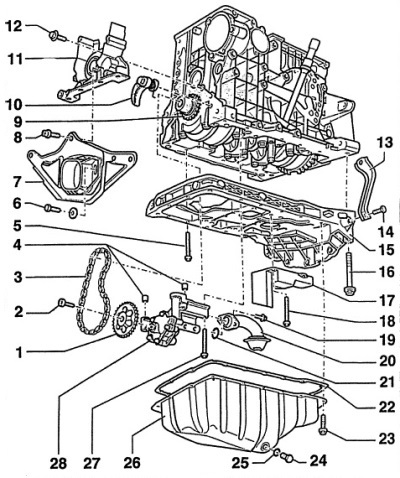 12
11
10
9
8
7
6
5
4
3
2
1
13
14
15
16
17
18
19
20
21
22
23
28
27
26
25
24