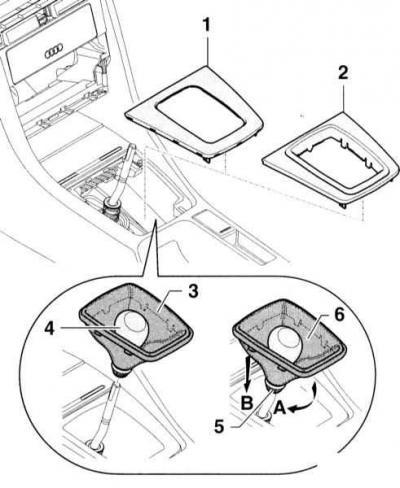 1
2
3
4
6
B
A
5