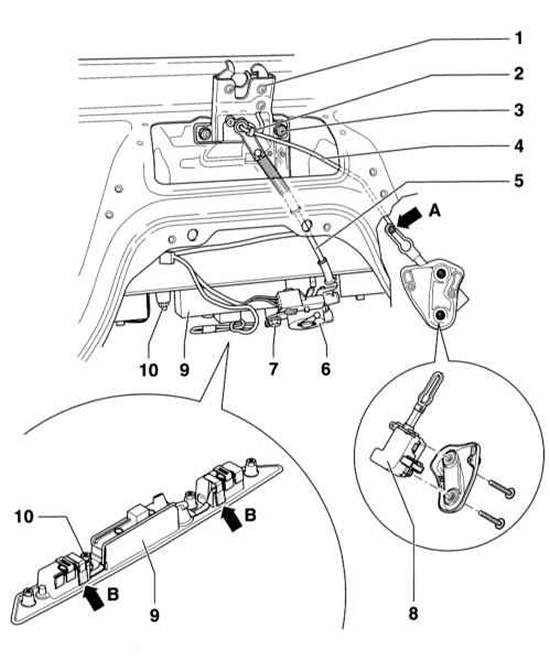 1
2
3
4
5
A
10
9
7
6
10
B
B
9
8