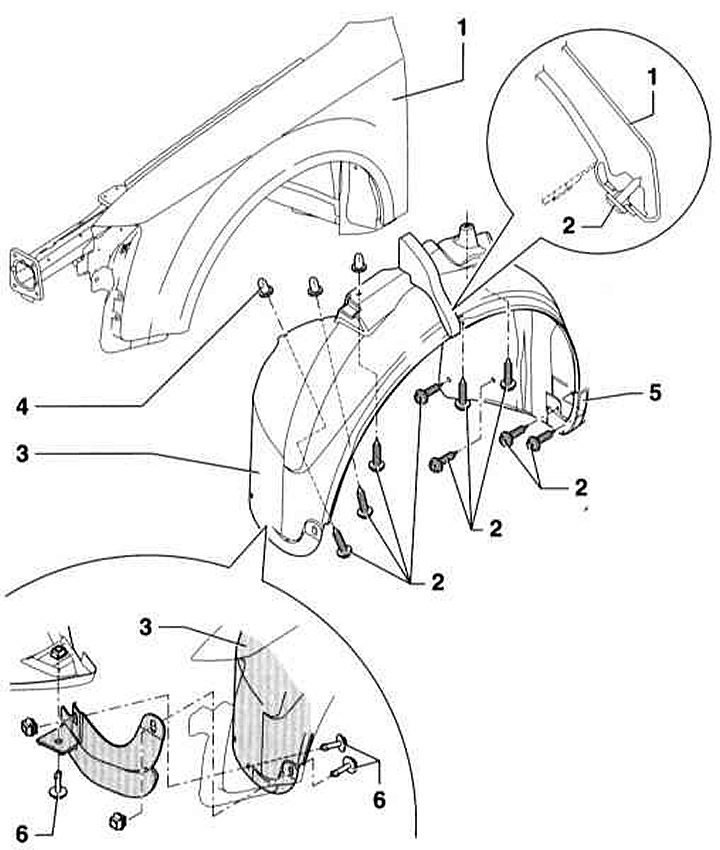 1
1
2
4
5
3
2
2
2
3
6
6