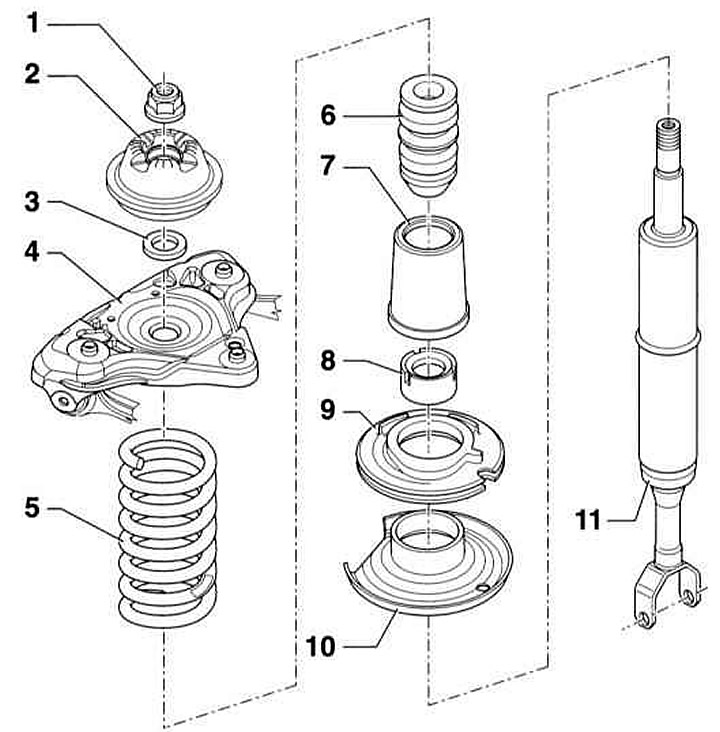 1
2
3
4
5
6
7
8
9
10
11