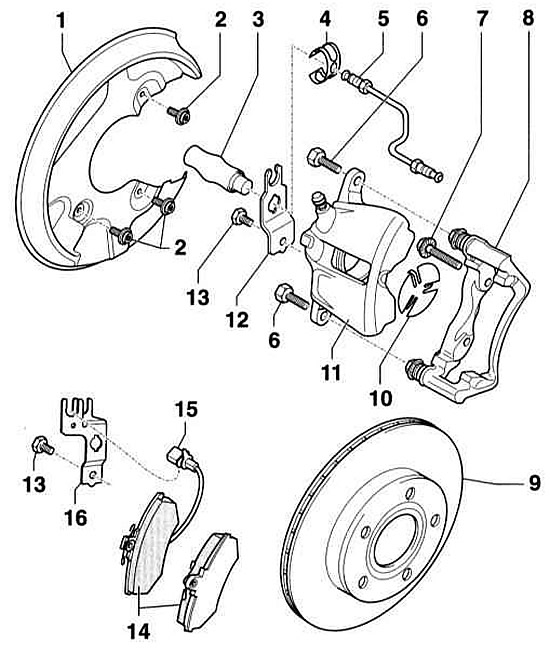 1
2
3
4
5
6
7
8
2
13
12
6
11
10
15
13
16
9
14