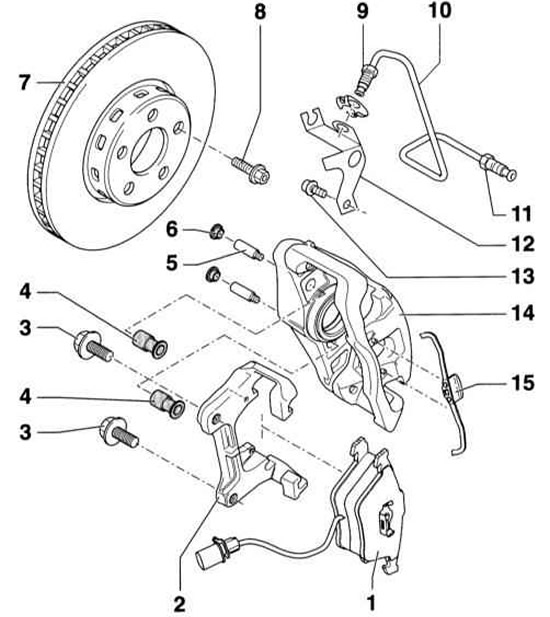 8
9
10
7
11
12
6
5
13
4
14
3
15
4
3
2
1