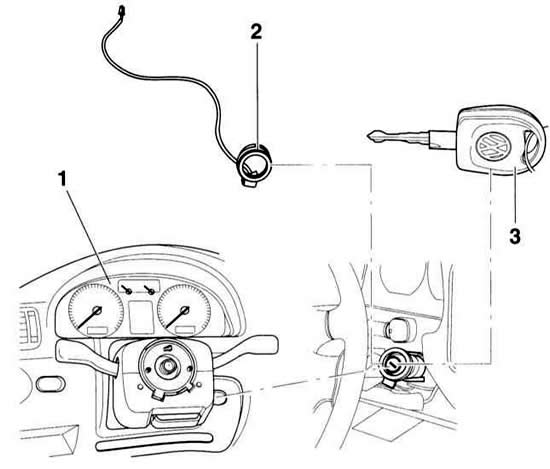 2
1
3