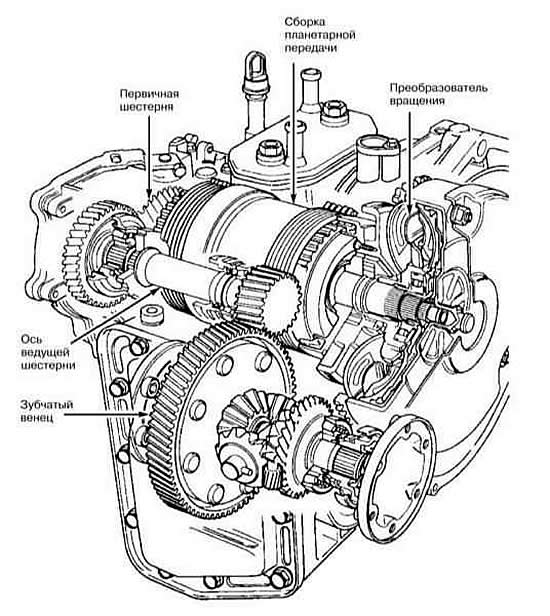 Сборка планетарной передачи

Первичная шестерня

Преобразователь вращения

Ось ведущей шестерни

Зубчатый венец