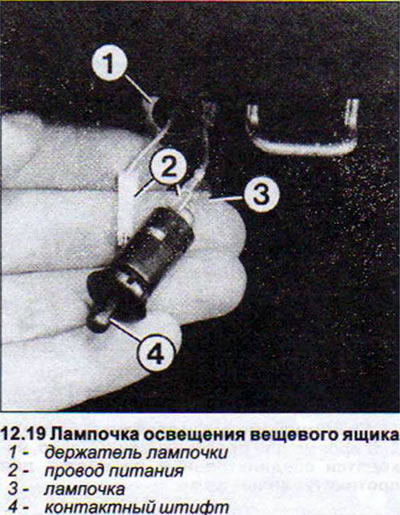 1
2
3
4

12.19 Лампочка освещения вещевого ящика
1 - держатель лампочки
2 - провод питания
3 - лампочка
4 - контактный штифт