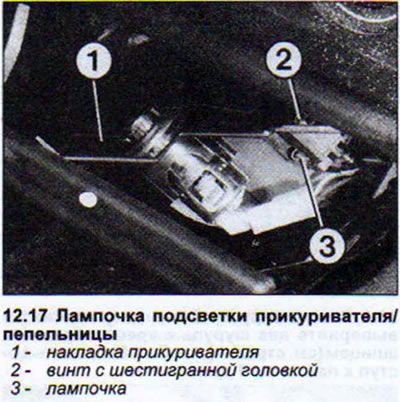 1
2
3

12.17 Лампочка подсветки прикуривателя/пепельницы
1 - накладка прикуривателя
2 - винт с шестигранной головкой
3 - лампочка