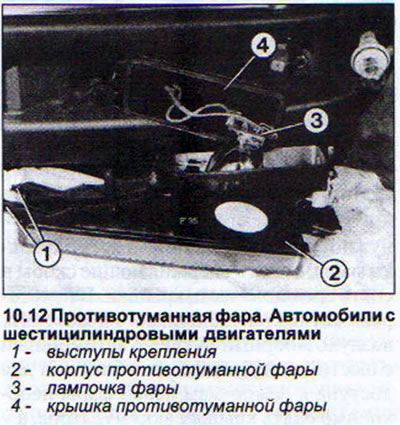 4

3

1

2

10.12 Противотуманная фара. Автомобили с шестицилиндровыми двигателями

1 - выступы крепления
2 - корпус противотуманной фары
3 - лампочка фары
4 - крышка противотуманной фары