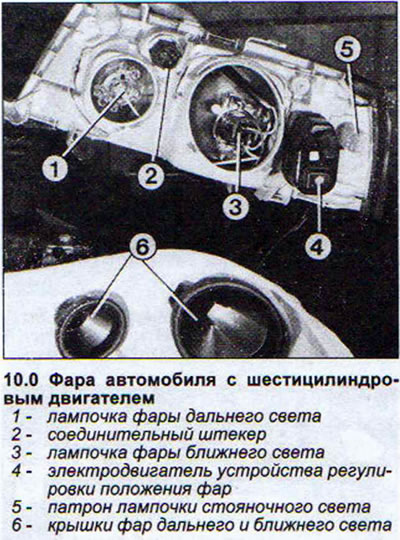 5

1

2

3

4

6

10.0 Фара автомобиля с шестицилиндровым двигателем
1 - лампочка фары дальнего света
2 - соединительный штекер
3 - лампочка фары ближнего света
4 - электродвигатель устройства регулировки положения фар
5 - патрон лампочки стояночного света
6 - крышки фар дальнего и ближнего света