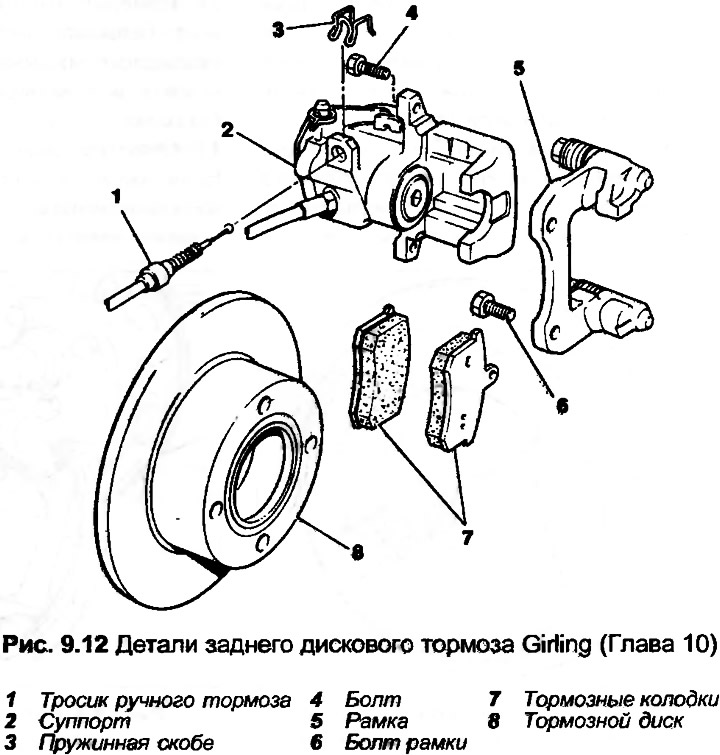 3
4
5
2
1
6
7
8

Рис. 9.12 Детали заднего дискового тормоза Girling (Глава 10)

1 Тросик ручного тормоза
2 Суппорт
3 Пружинная скобе
4 Болт
5 Рамка
6 Болт рамки
7 Тормозные колодки
8 Тормозной диск