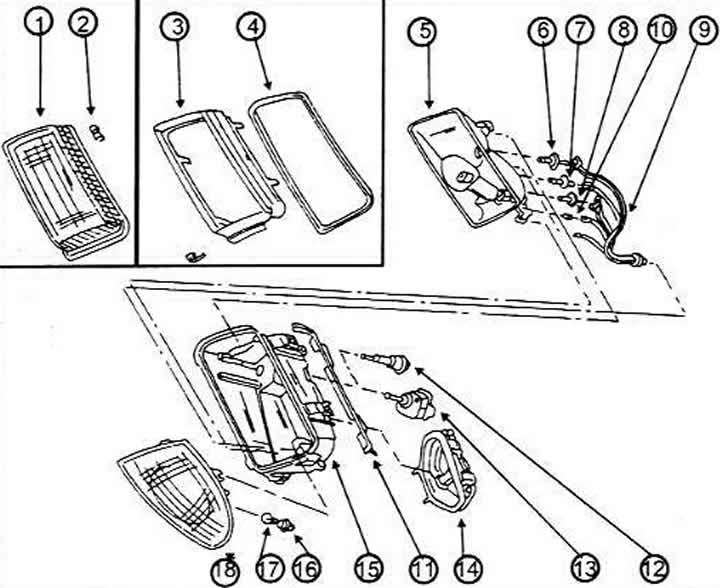 1 2 3 4 5 6 7 8 10 9 18 17 16 15 11 14 13 12