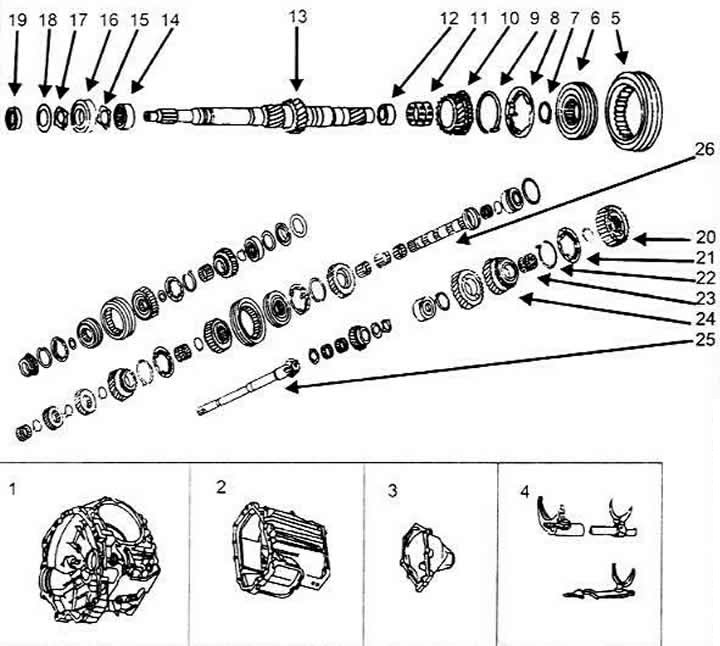 19 18 17 16 15 14

13

12 11 10 9 8 7 6 5

26

20

21

22

23

24

25

1

2

3

4