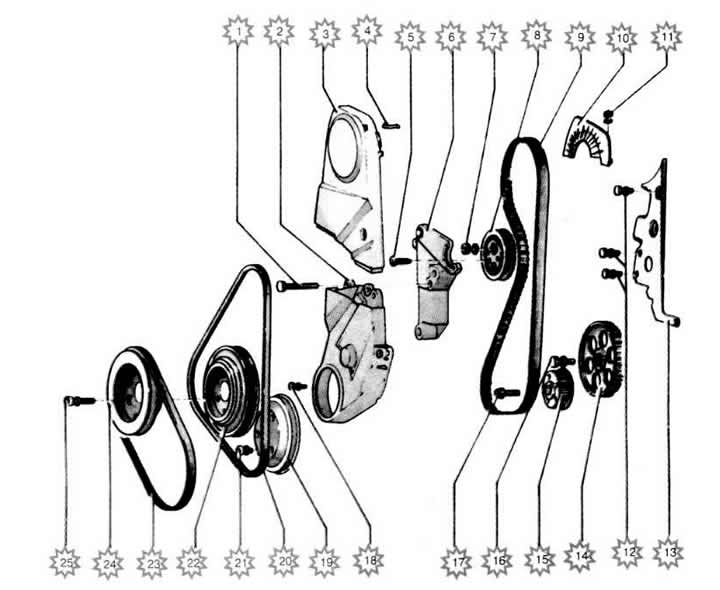 1 2 3 4 5 6 7 8 9 10 11

25 24 23 22 21 20 19 18 17 16 15 14 12 13