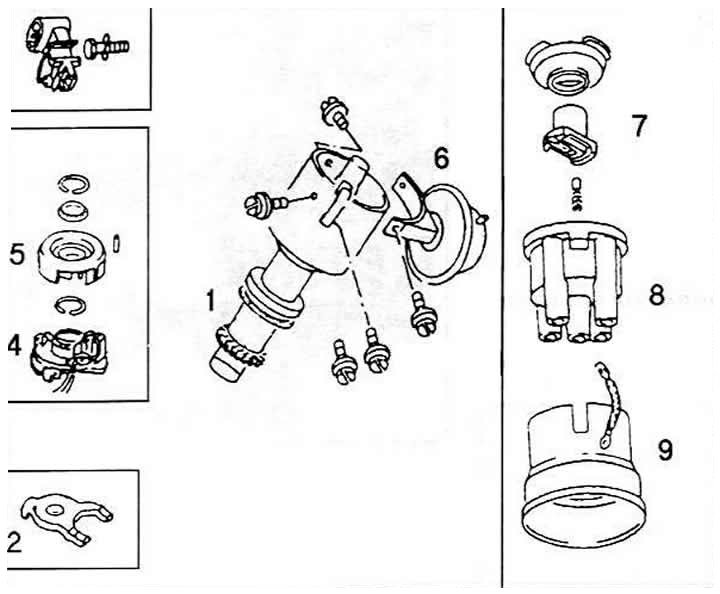 5
4
2
1
6
7
8
9